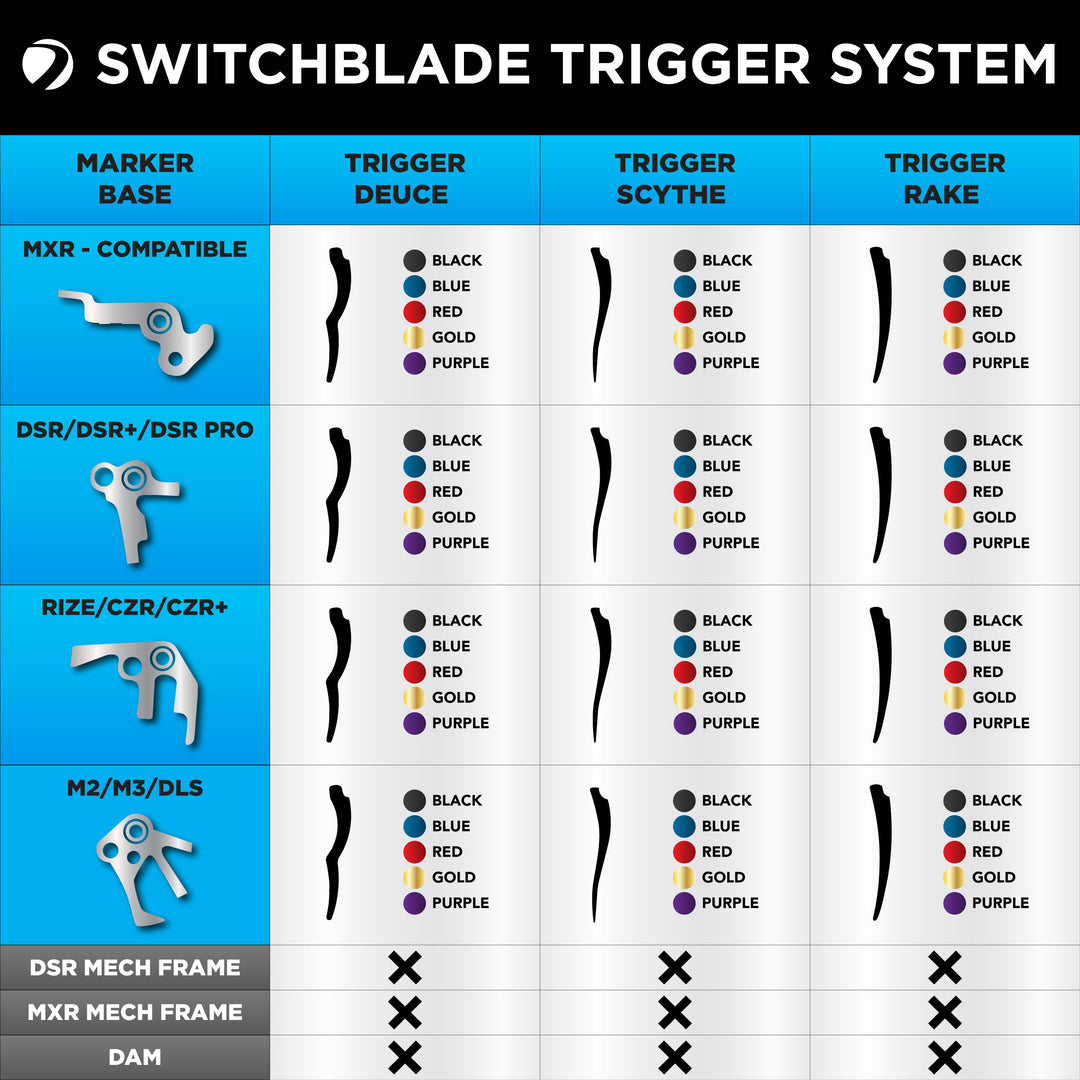 SWITCHBLADE TRIGGER SYSTEM

| MARKER BASE | TRIGGER DEUCE | TRIGGER SCYTHE | TRIGGER RAKE |
|---|---|---|---|
| MXR - COMPATIBLE | BLACK BLUE RED GOLD PURPLE | BLACK BLUE RED GOLD PURPLE | BLACK BLUE RED GOLD PURPLE |
| DSR/DSR+/DSR PRO | BLACK BLUE RED GOLD PURPLE | BLACK BLUE RED GOLD PURPLE | BLACK BLUE RED GOLD PURPLE |
| RIZE/CZR/CZR+ | BLACK BLUE RED GOLD PURPLE | BLACK BLUE RED GOLD PURPLE | BLACK BLUE RED GOLD PURPLE |
| M2/M3/DLS | BLACK BLUE RED GOLD PURPLE | BLACK BLUE RED GOLD PURPLE | BLACK BLUE RED GOLD PURPLE |
| DSR MECH FRAME | ✕ | ✕ | ✕ |
| MXR MECH FRAME | ✕ | ✕ | ✕ |
| DAM | ✕ | ✕ | ✕ |